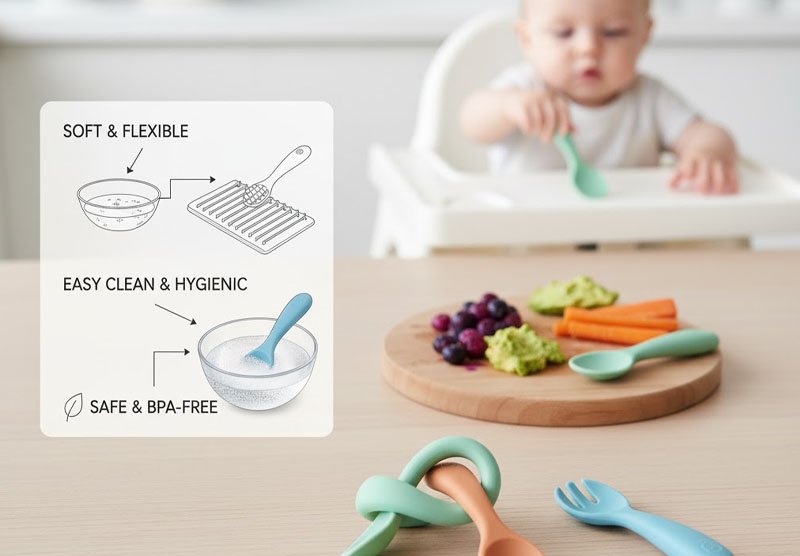 SOFT & FLEXIBLE

EASY CLEAN & HYGIENIC

SAFE & BPA-FREE