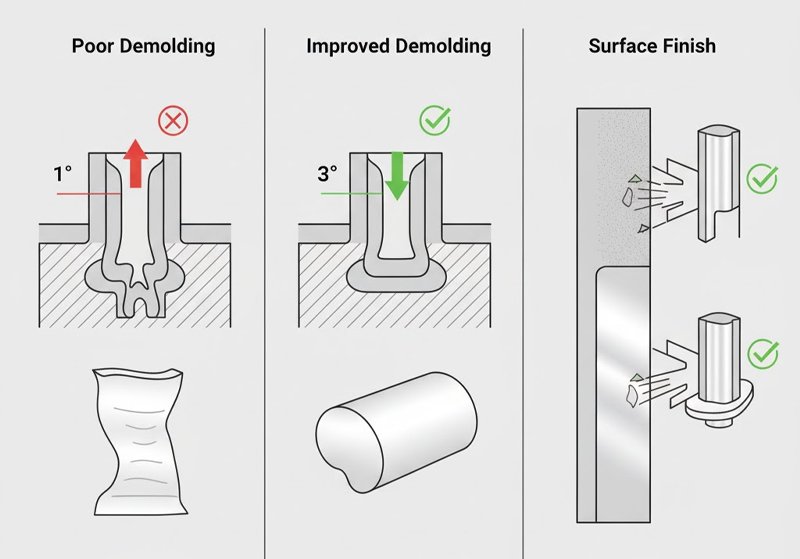 Poor Demolding

1°

Improved Demolding

3°

Surface Finish