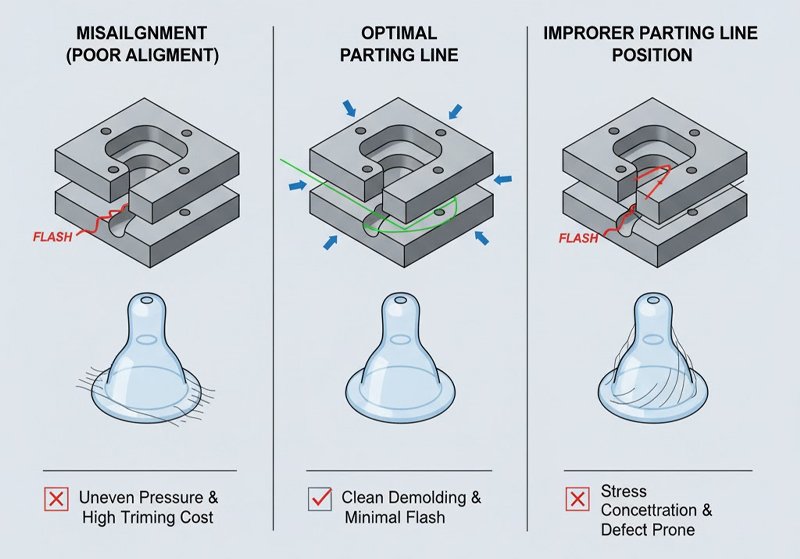 MISAILGNMENT (POOR ALIGMENT)

FLASH

Uneven Pressure & High Triming Cost

OPTIMAL PARTING LINE

Clean Demolding & Minimal Flash

IMPRORER PARTING LINE POSITION

FLASH

Stress Concettration & Defect Prone