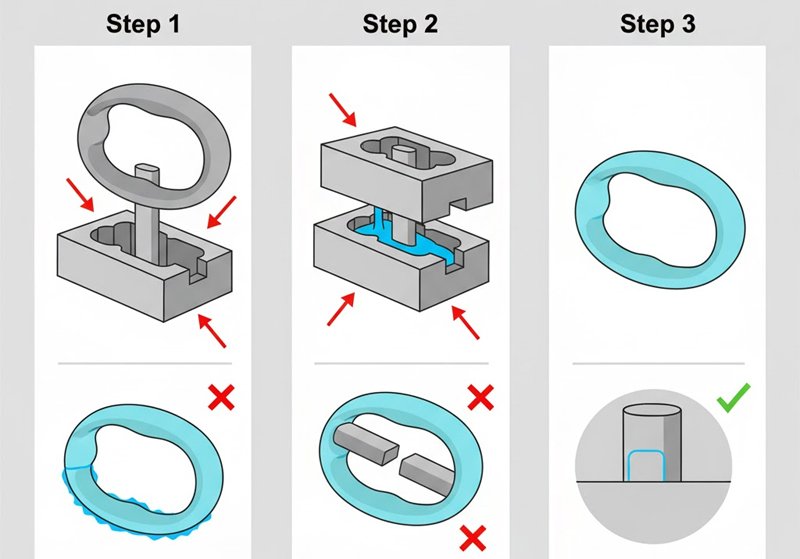 Step 1

Step 2

Step 3