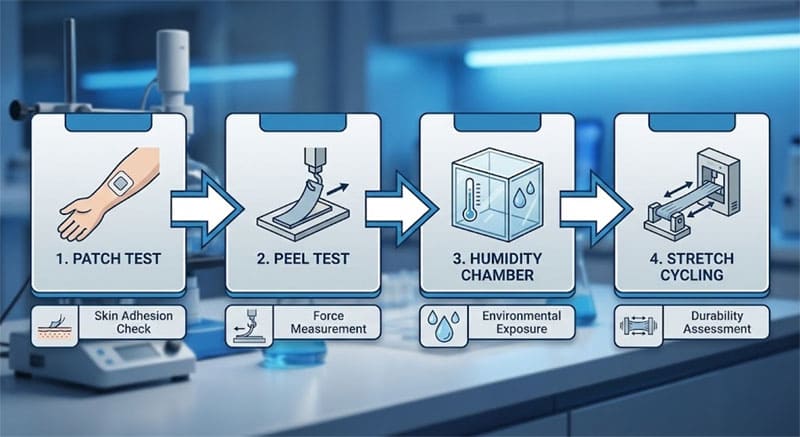 1. PATCH TEST

Skin Adhesion Check

2. PEEL TEST

Force Measurement

3. HUMIDITY CHAMBER

Environmental Exposure

4. STRETCH CYCLING

Durability Assessment