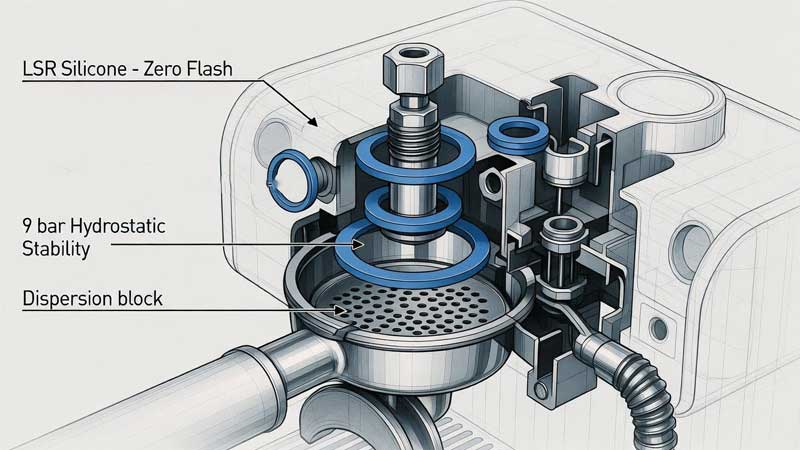 LSR Silicone - Zero Flash

9 bar Hydrostatic Stability

Dispersion block