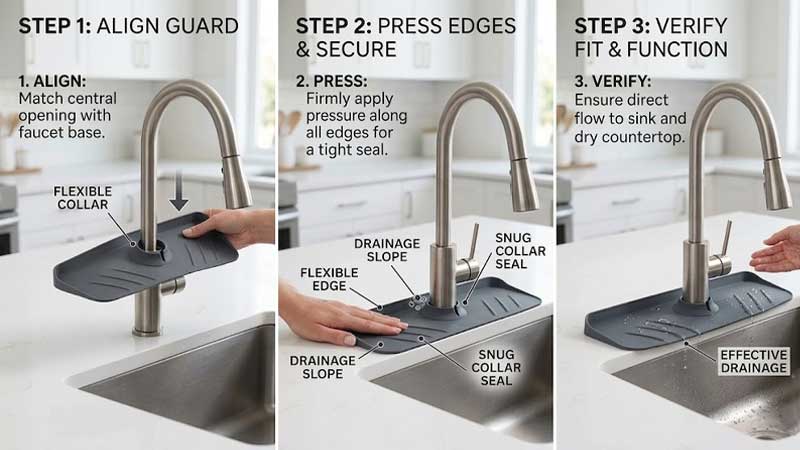 STEP 1: ALIGN GUARD

1. ALIGN:
Match central opening with faucet base.

FLEXIBLE COLLAR

STEP 2: PRESS EDGES & SECURE

2. PRESS:
Firmly apply pressure along all edges for a tight seal.

DRAINAGE SLOPE

SNUG COLLAR SEAL

FLEXIBLE EDGE

DRAINAGE SLOPE

SNUG COLLAR SEAL

STEP 3: VERIFY FIT & FUNCTION

3. VERIFY:
Ensure direct flow to sink and dry countertop.

EFFECTIVE DRAINAGE