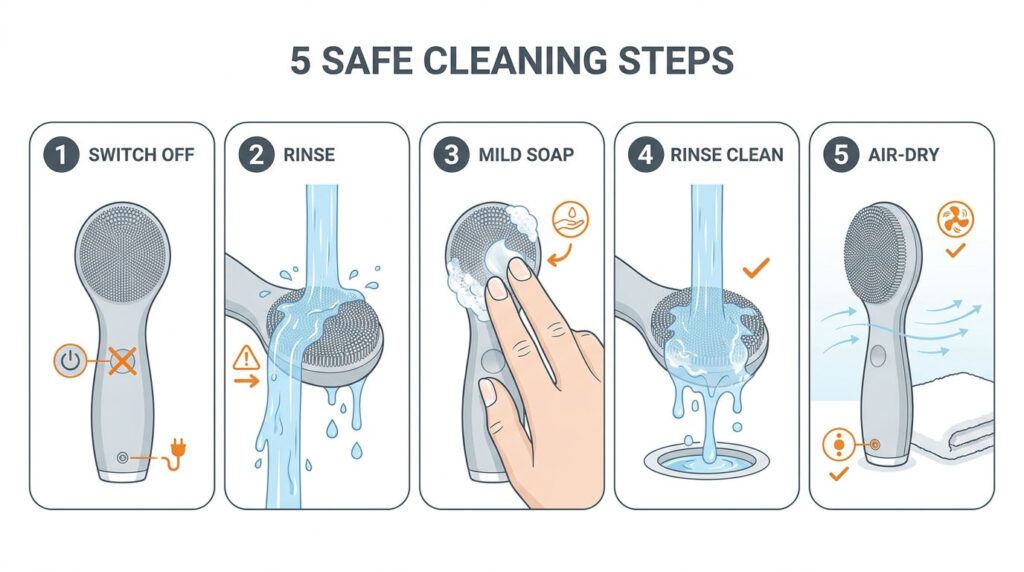 5 SAFE CLEANING STEPS

1 SWITCH OFF

2 RINSE

3 MILD SOAP

4 RINSE CLEAN

5 AIR-DRY